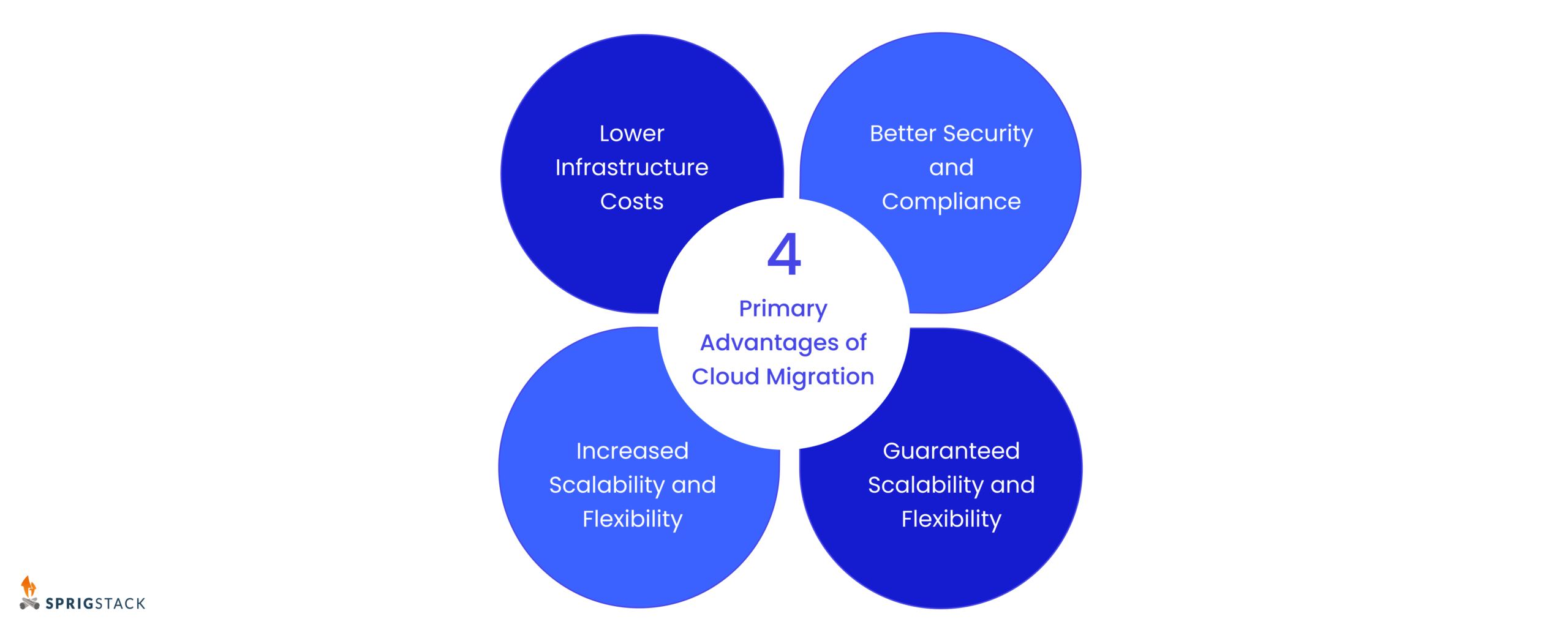 Lower Infrastructure Costs

Better Security and Compliance

4
Primary Advantages of Cloud Migration

Increased Scalability and Flexibility

Guaranteed Scalability and Flexibility

SPRIGSTACK